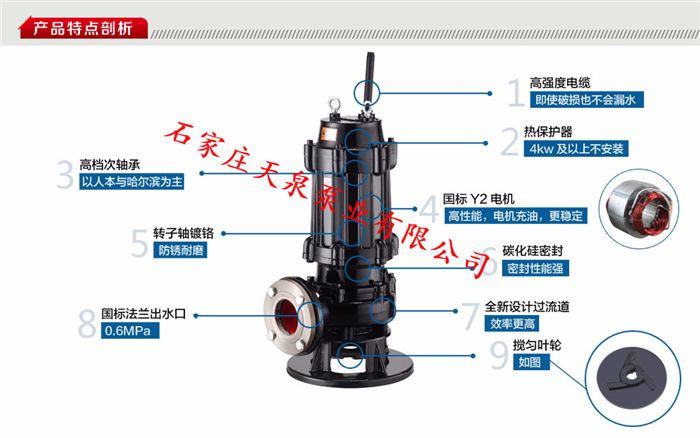 产品特点剖析

1 高强度电缆
即使破损也不会漏水

2 热保护器
4kw 及以上不安装

3 高档次轴承
以人本与哈尔滨为主

4 国标 Y2 电机
高性能，电机充油，更稳定

5 转子轴镀铬
防锈耐磨

6 碳化硅密封
密封性能强

7 全新设计过流道
效率更高

8 国标法兰出水口
0.6MPa

9 搅匀叶轮
如图

石家庄天泉泵业有限公司